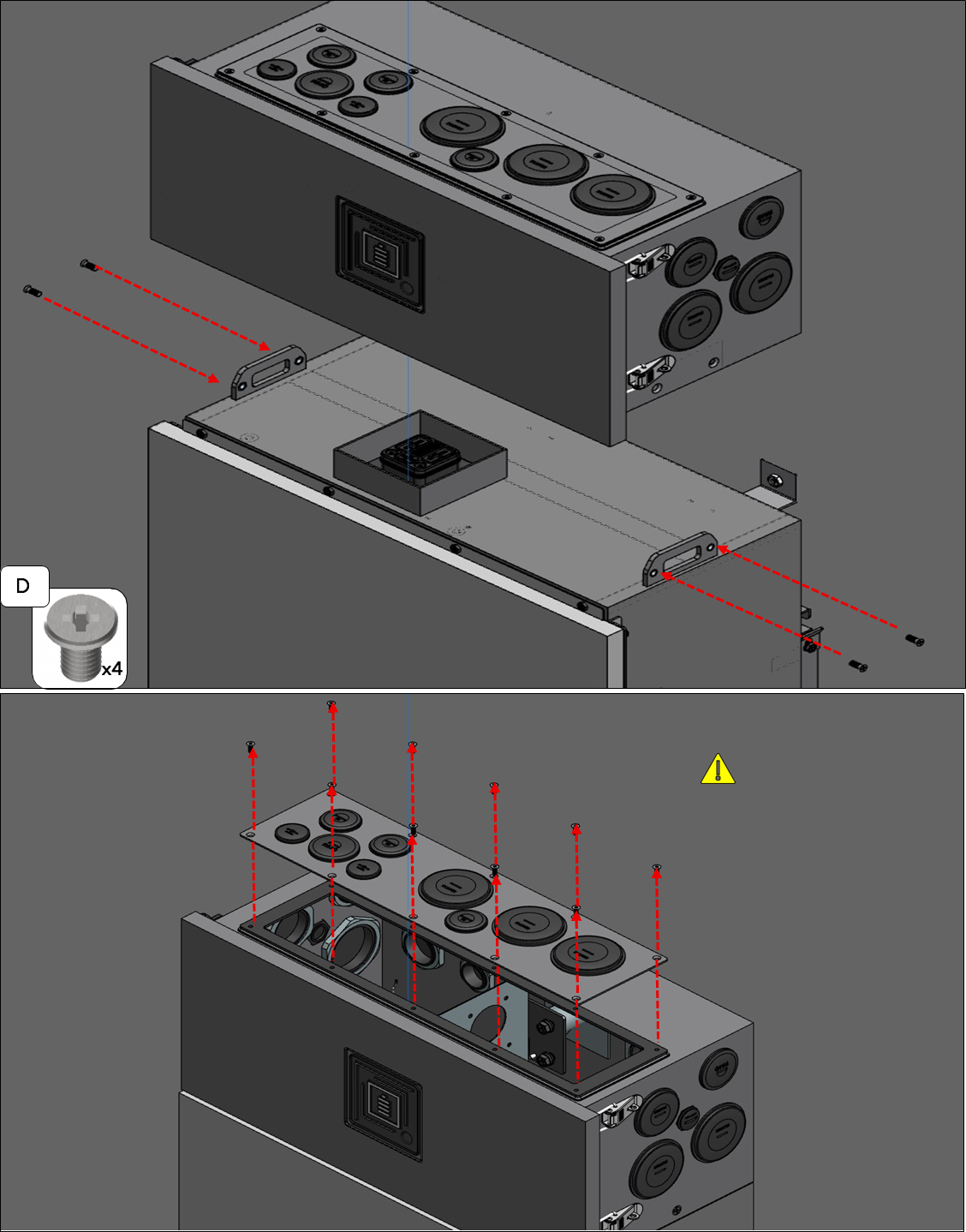 D

x4