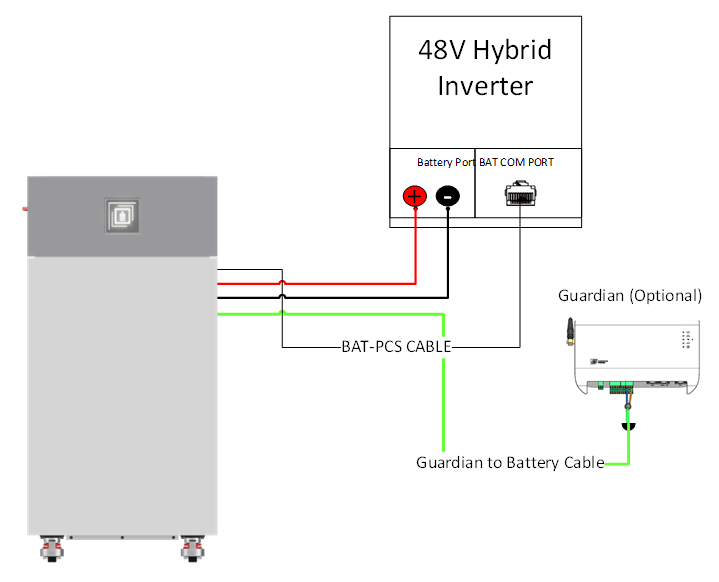 48V Hybrid Inverter

Battery Port

BAT COM PORT

+

-

Guardian (Optional)

BAT-PCS CABLE

Guardian to Battery Cable