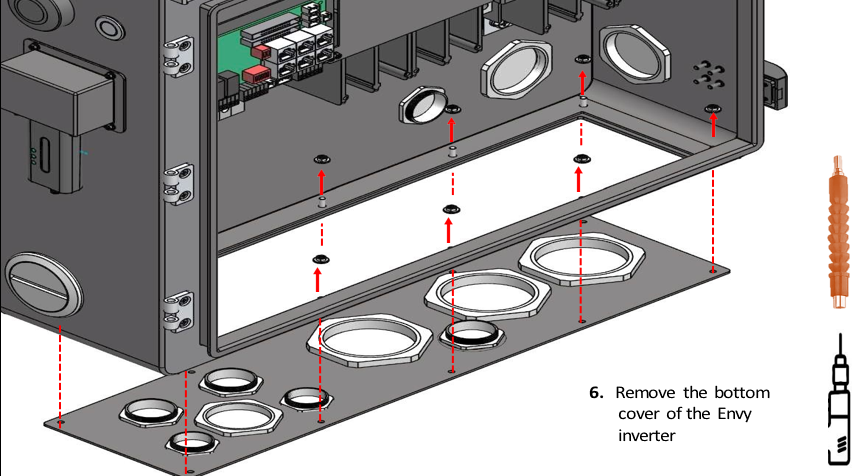 6. Remove the bottom cover of the Envy inverter