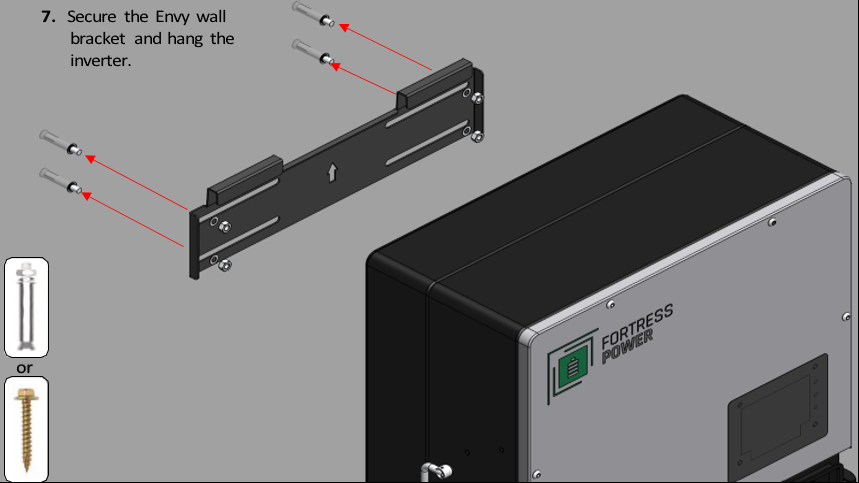 7. Secure the Envy wall bracket and hang the inverter.

or

FORTRESS POWER